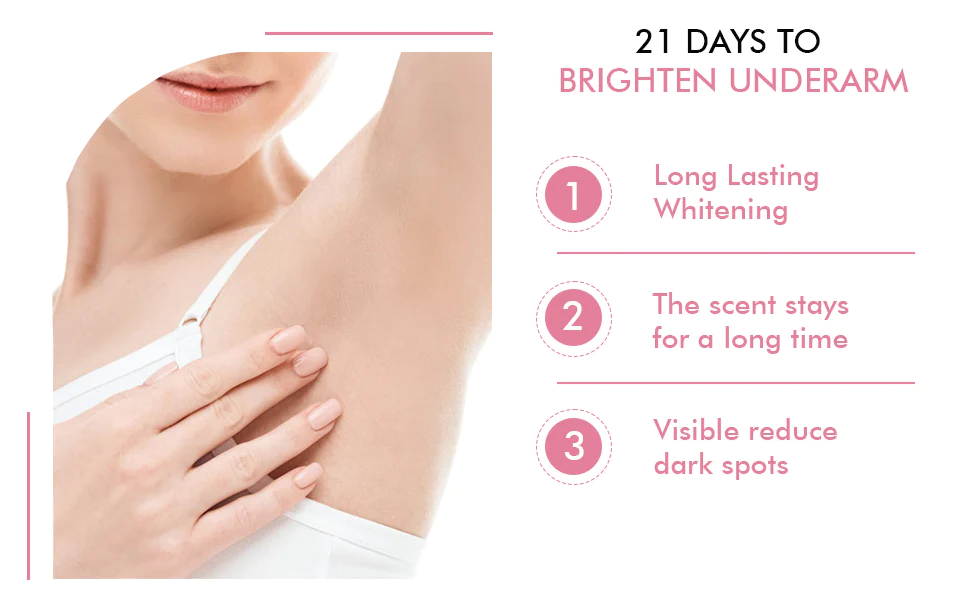 21 DAYS TO
BRIGHTEN UNDERARM

1 Long Lasting Whitening

2 The scent stays for a long time

3 Visible reduce dark spots