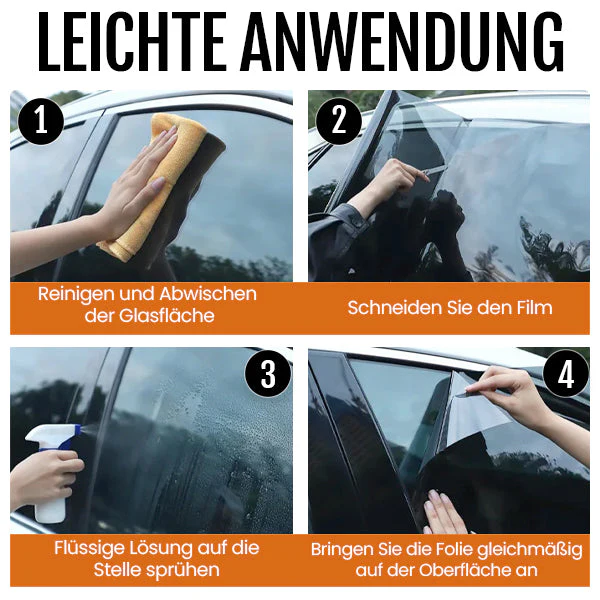 LEICHTE ANWENDUNG

1

Reinigen und Abwischen der Glasfläche

2

Schneiden Sie den Film

3

Flüssige Lösung auf die Stelle sprühen

4

Bringen Sie die Folie gleichmäßig auf der Oberfläche an