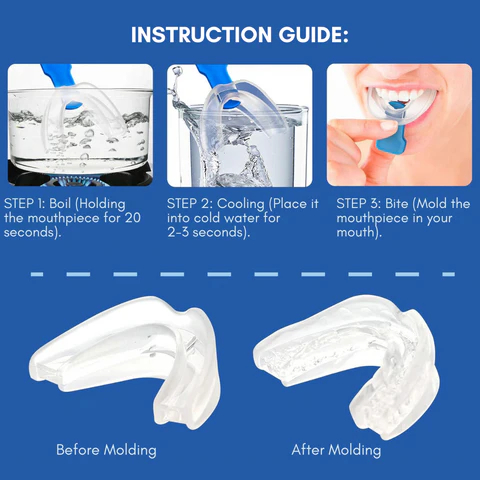 INSTRUCTION GUIDE:

STEP 1: Boil (Holding the mouthpiece for 20 seconds).

STEP 2: Cooling (Place it into cold water for 2-3 seconds).

STEP 3: Bite (Mold the mouthpiece in your mouth).

Before Molding

After Molding