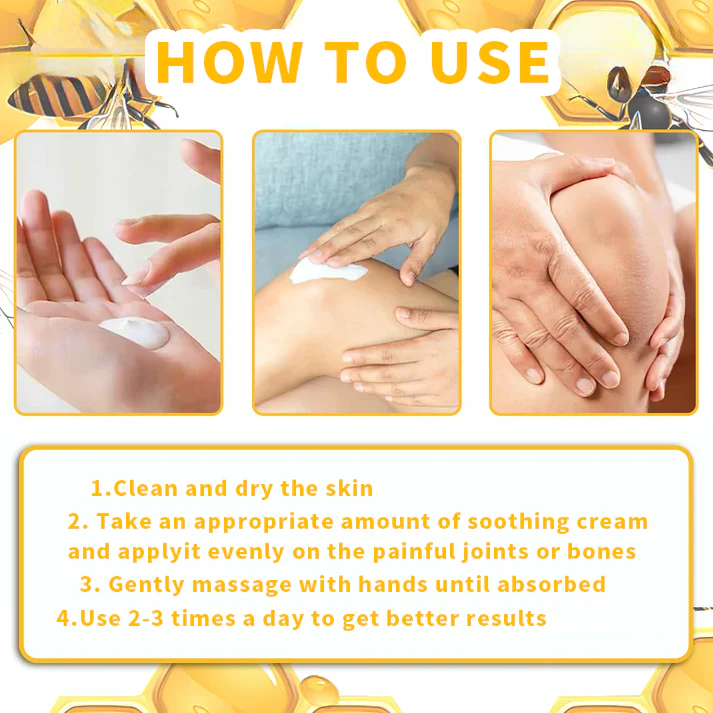 HOW TO USE

1.Clean and dry the skin

2. Take an appropriate amount of soothing cream and applyit evenly on the painful joints or bones

3. Gently massage with hands until absorbed

4.Use 2-3 times a day to get better results