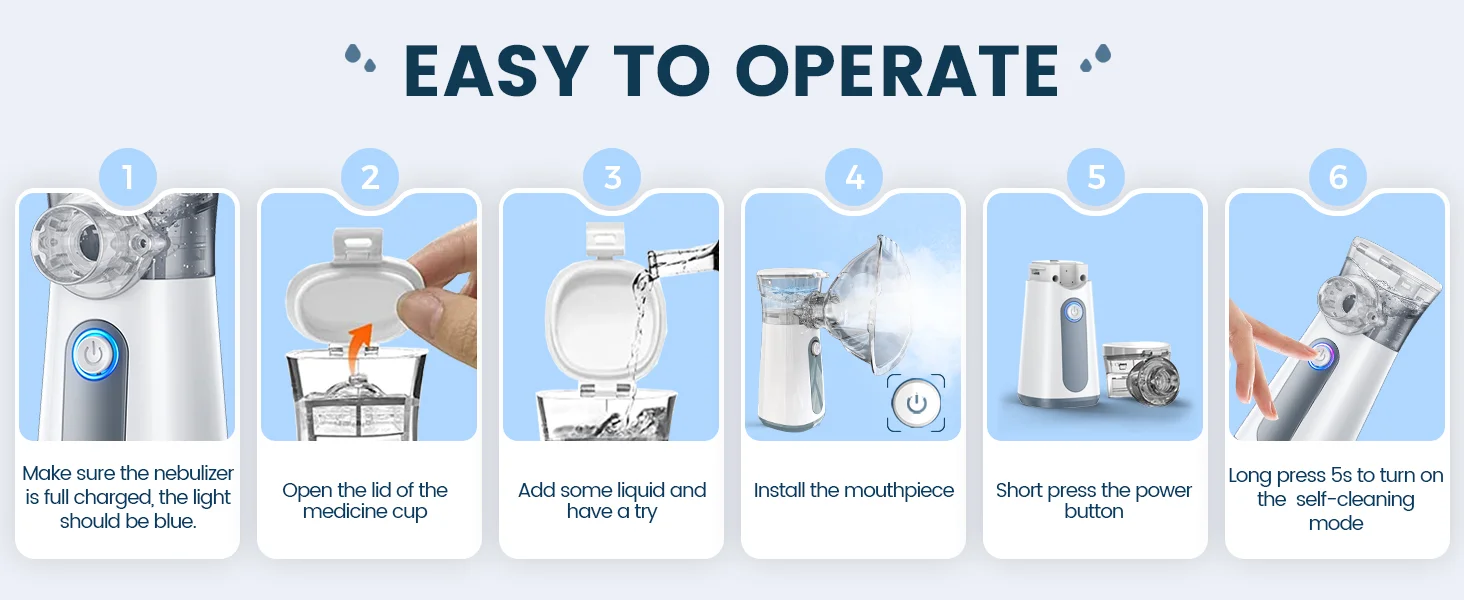 EASY TO OPERATE

1
Make sure the nebulizer is full charged, the light should be blue.

2
Open the lid of the medicine cup

3
Add some liquid and have a try

4
Install the mouthpiece

5
Short press the power button

6
Long press 5s to turn on the self-cleaning mode