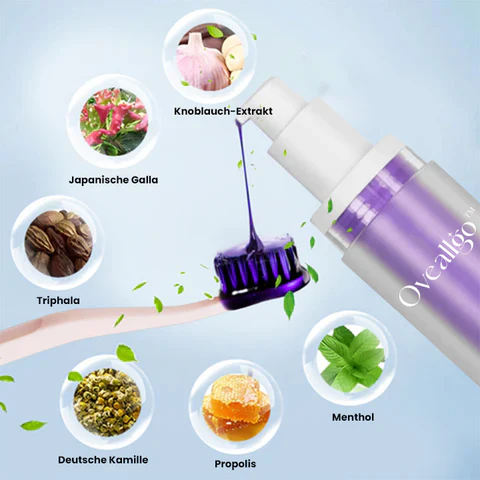 Knoblauch-Extrakt

Japanische Galla

Triphala

Oveallgo™

Menthol

Deutsche Kamille

Propolis