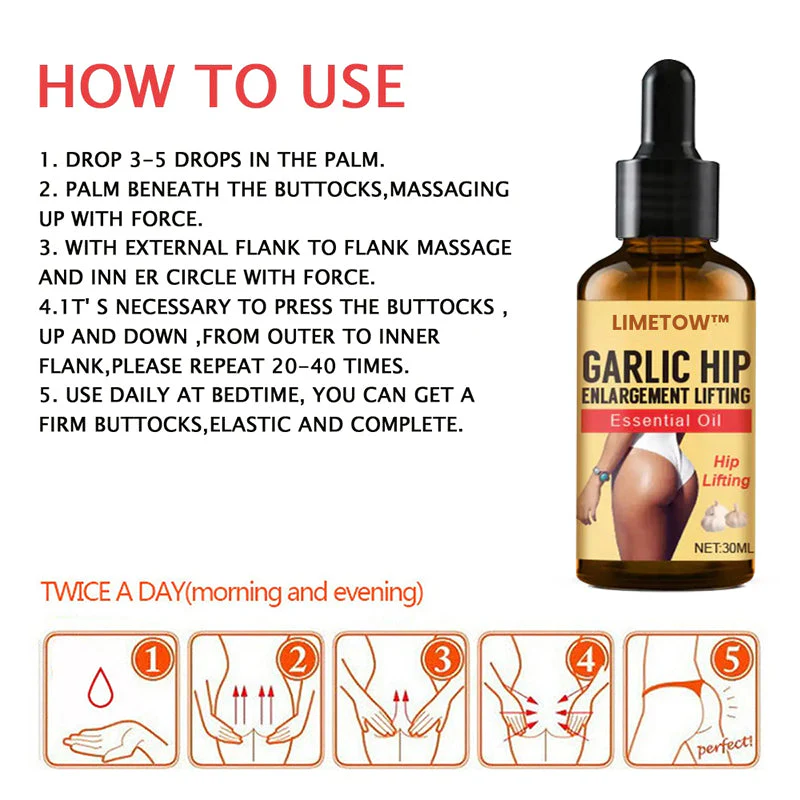 HOW TO USE

1. DROP 3-5 DROPS IN THE PALM.
2. PALM BENEATH THE BUTTOCKS,MASSAGING UP WITH FORCE.
3. WITH EXTERNAL FLANK TO FLANK MASSAGE AND INN ER CIRCLE WITH FORCE.
4.1T' S NECESSARY TO PRESS THE BUTTOCKS , UP AND DOWN ,FROM OUTER TO INNER FLANK,PLEASE REPEAT 20-40 TIMES.
5. USE DAILY AT BEDTIME, YOU CAN GET A FIRM BUTTOCKS,ELASTIC AND COMPLETE.

LIMETOW™
GARLIC HIP
ENLARGEMENT LIFTING
Essential Oil
Hip Lifting
NET:30ML

TWICE A DAY(morning and evening)

1
2
3
4
5
perfect!