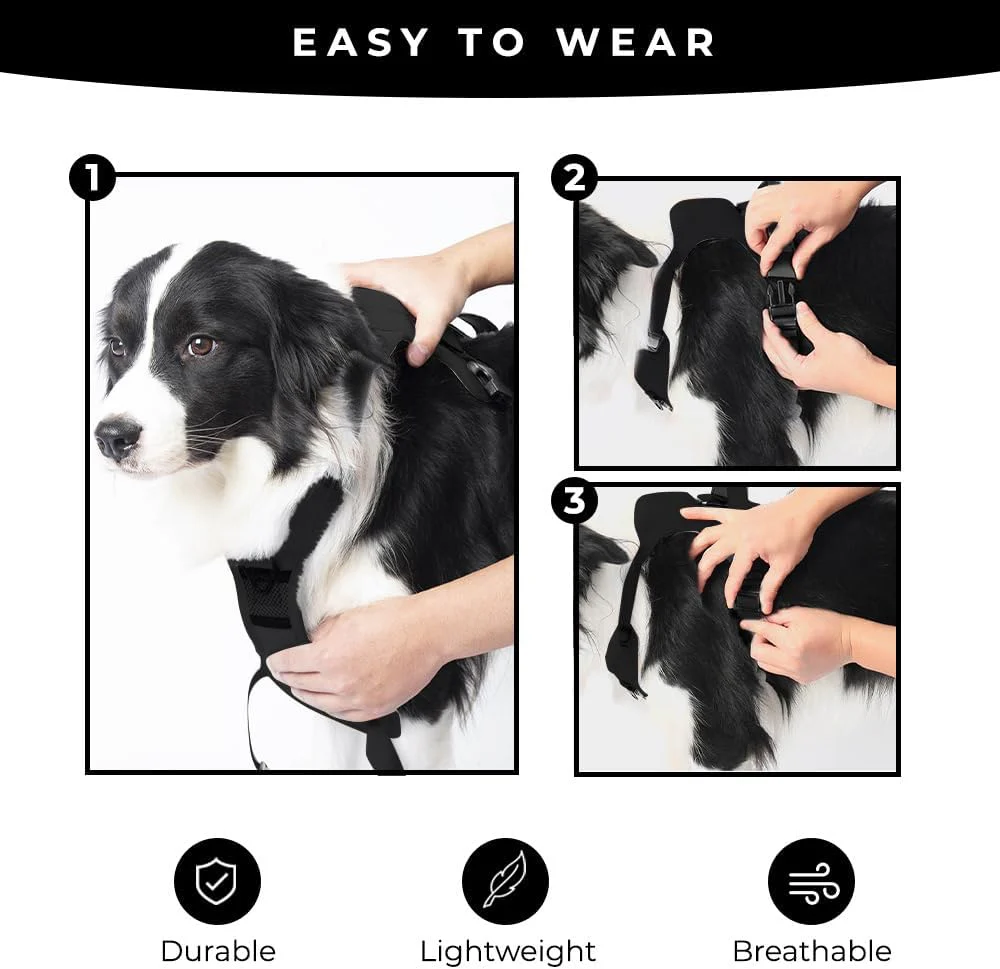 EASY TO WEAR

1

2

3

Durable

Lightweight

Breathable