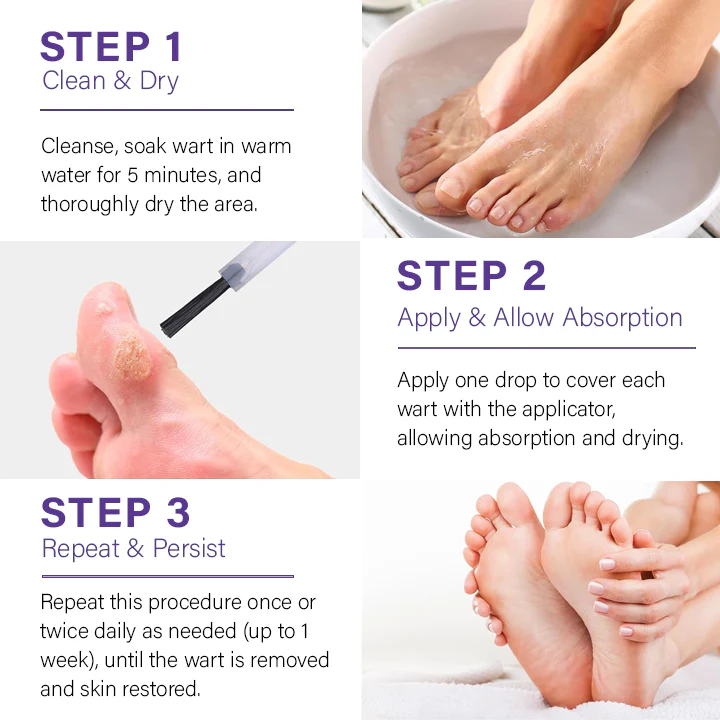 STEP 1
Clean & Dry

Cleanse, soak wart in warm water for 5 minutes, and thoroughly dry the area.

STEP 2
Apply & Allow Absorption

Apply one drop to cover each wart with the applicator, allowing absorption and drying.

STEP 3
Repeat & Persist

Repeat this procedure once or twice daily as needed (up to 1 week), until the wart is removed and skin restored.