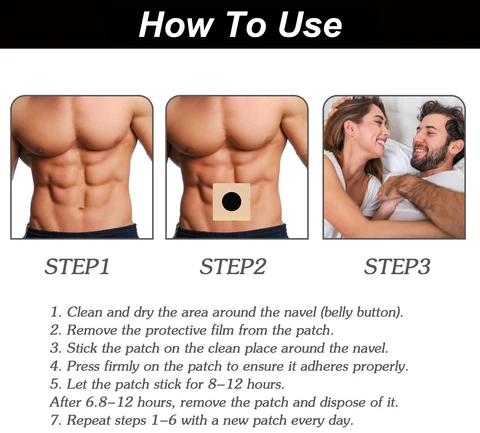 How To Use

STEP1

STEP2

STEP3

1. Clean and dry the area around the navel (belly button).
2. Remove the protective film from the patch.
3. Stick the patch on the clean place around the navel.
4. Press firmly on the patch to ensure it adheres properly.
5. Let the patch stick for 8–12 hours.
After 6.8–12 hours, remove the patch and dispose of it.
7. Repeat steps 1–6 with a new patch every day.