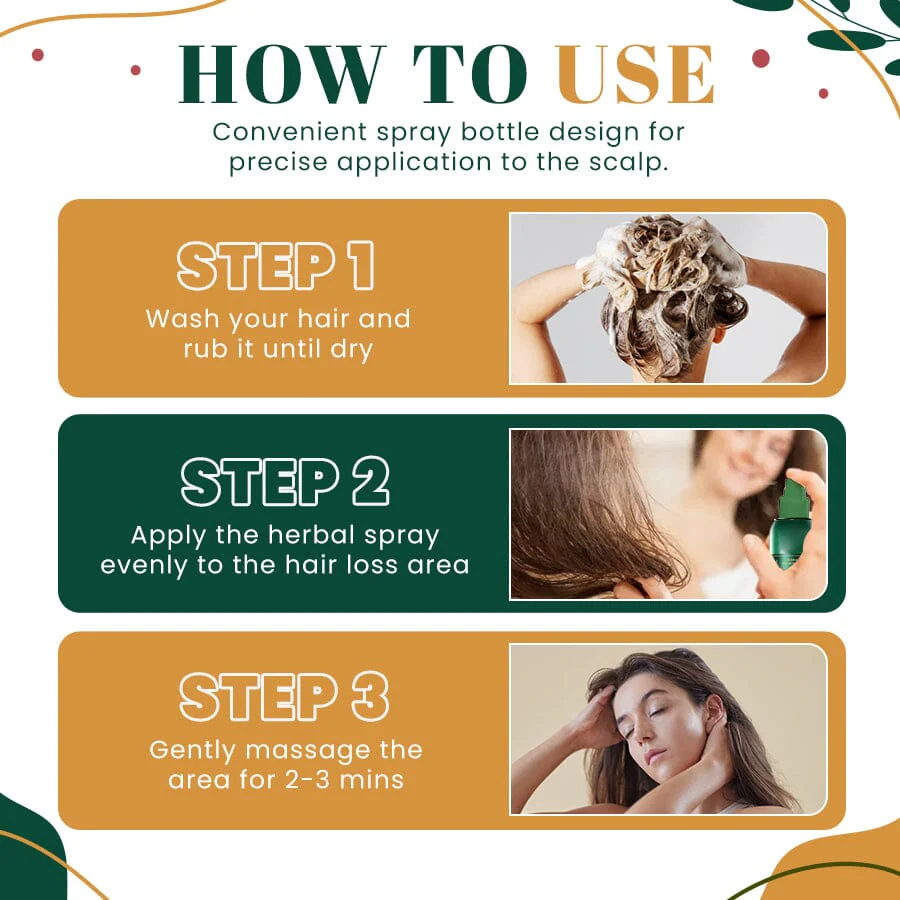 HOW TO USE

Convenient spray bottle design for precise application to the scalp.

STEP 1

Wash your hair and rub it until dry

STEP 2

Apply the herbal spray evenly to the hair loss area

STEP 3

Gently massage the area for 2-3 mins