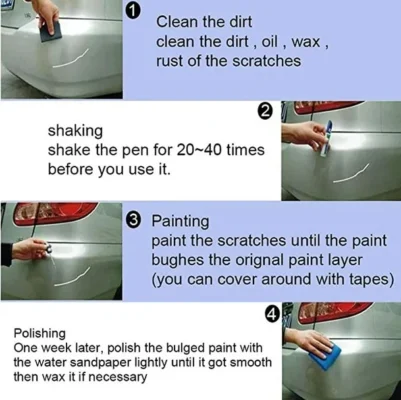 1
Clean the dirt
clean the dirt , oil , wax , rust of the scratches

2
shaking
shake the pen for 20~40 times before you use it.

3 Painting
paint the scratches until the paint bughes the orignal paint layer (you can cover around with tapes)

4
Polishing
One week later, polish the bulged paint with the water sandpaper lightly until it got smooth then wax it if necessary