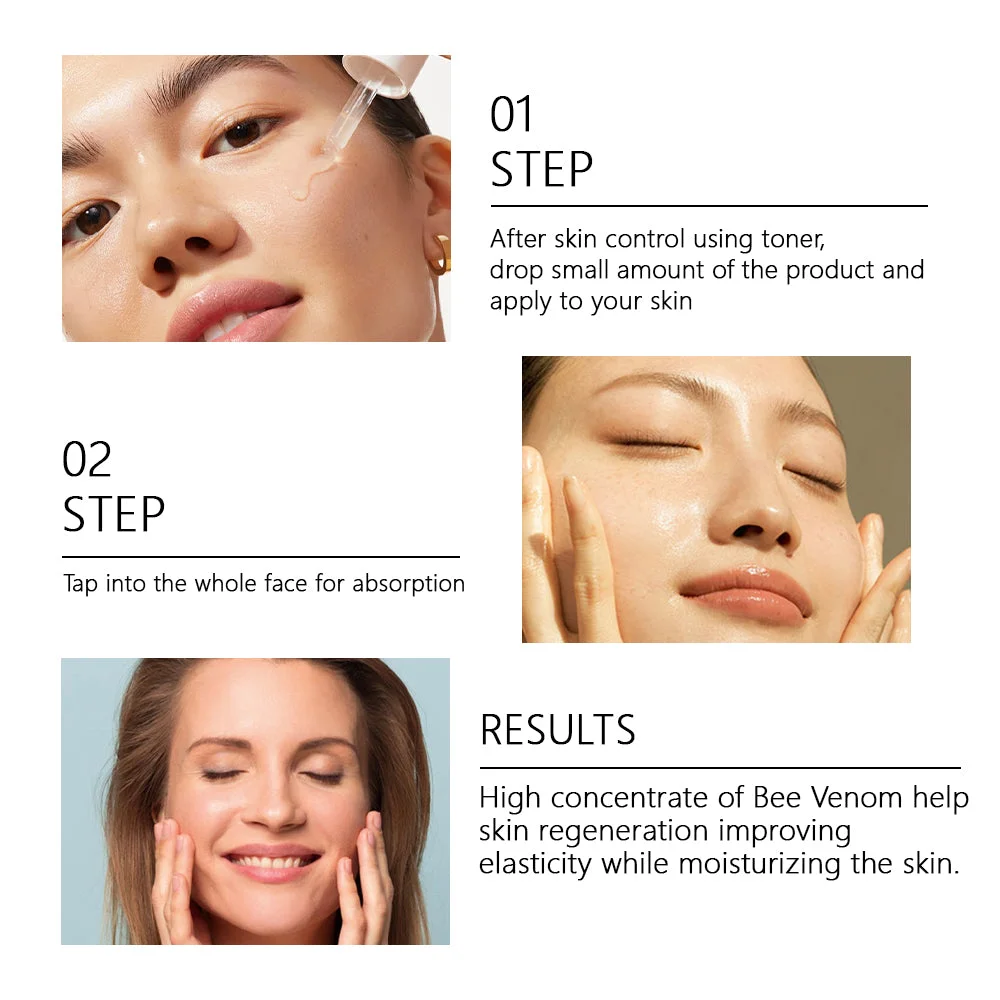 01
STEP

After skin control using toner, drop small amount of the product and apply to your skin

02
STEP

Tap into the whole face for absorption

RESULTS

High concentrate of Bee Venom help skin regeneration improving elasticity while moisturizing the skin.