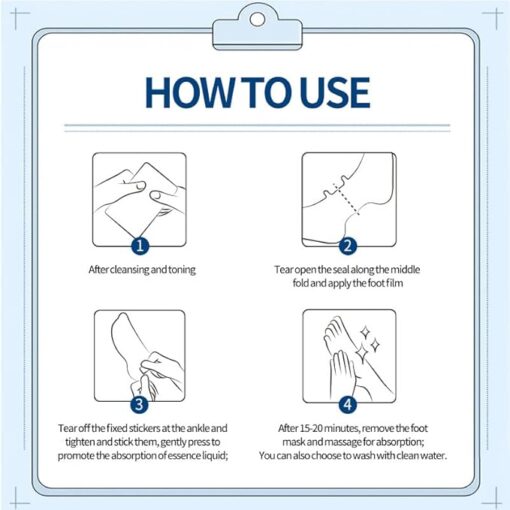 HOW TO USE

1

After cleansing and toning

2

Tear open the seal along the middle fold and apply the foot film

3

Tear off the fixed stickers at the ankle and tighten and stick them, gently press to promote the absorption of essence liquid;

4

After 15-20 minutes, remove the foot mask and massage for absorption;
You can also choose to wash with clean water.