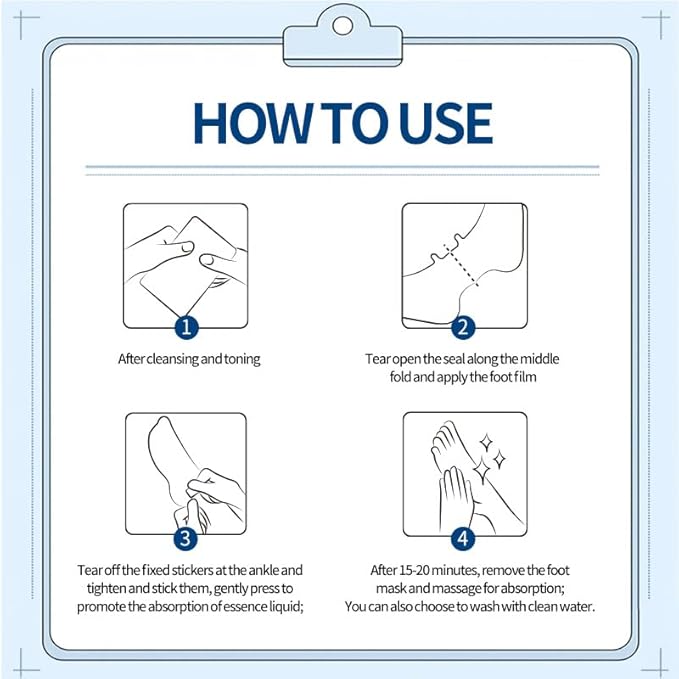 HOW TO USE

1

After cleansing and toning

2

Tear open the seal along the middle fold and apply the foot film

3

Tear off the fixed stickers at the ankle and tighten and stick them, gently press to promote the absorption of essence liquid;

4

After 15-20 minutes, remove the foot mask and massage for absorption;
You can also choose to wash with clean water.