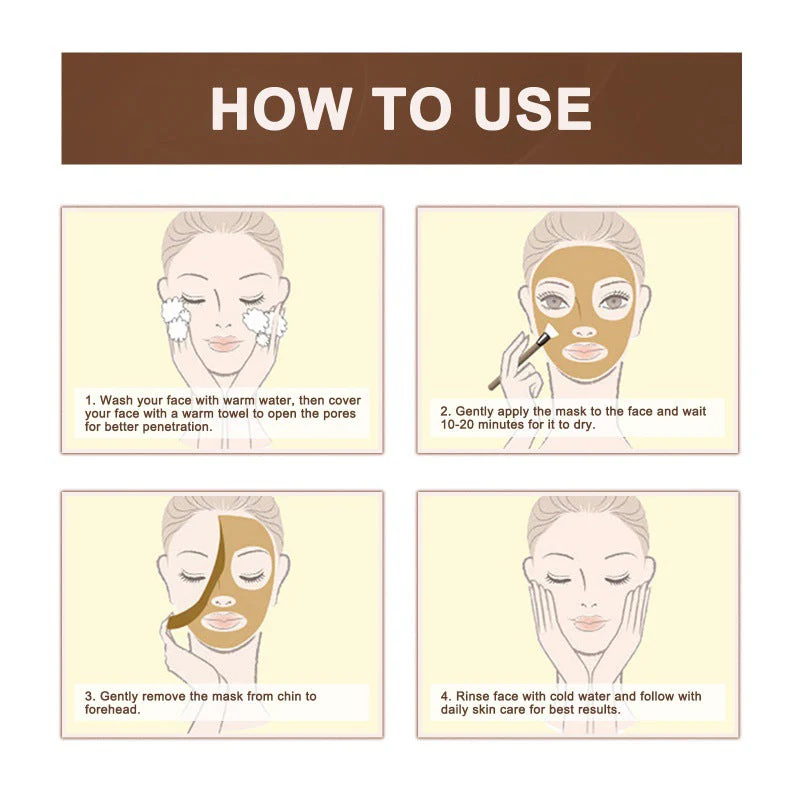 HOW TO USE

1. Wash your face with warm water, then cover your face with a warm towel to open the pores for better penetration.

2. Gently apply the mask to the face and wait 10-20 minutes for it to dry.

3. Gently remove the mask from chin to forehead.

4. Rinse face with cold water and follow with daily skin care for best results.