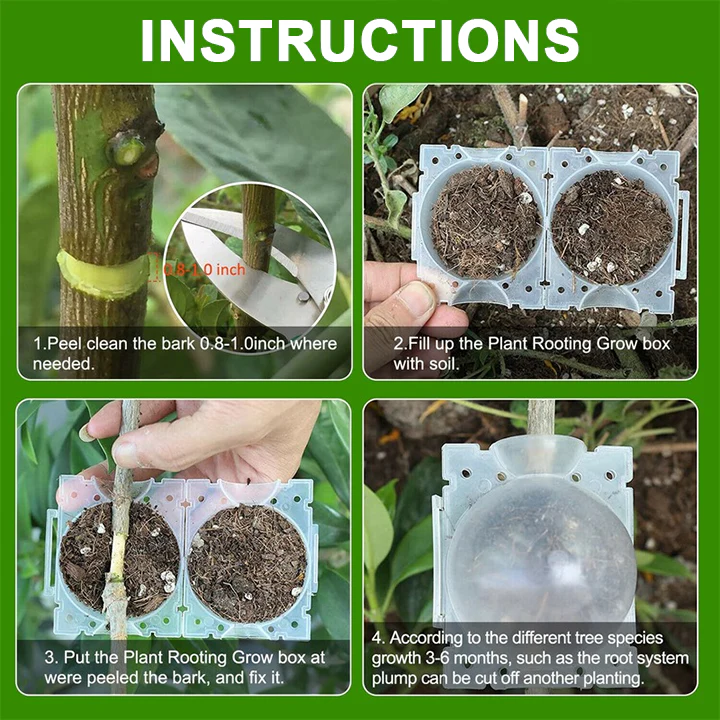 INSTRUCTIONS

0.8-1.0 inch

1.Peel clean the bark 0.8-1.0inch where needed.

2.Fill up the Plant Rooting Grow box with soil.

3. Put the Plant Rooting Grow box at were peeled the bark, and fix it.

4. According to the different tree species growth 3-6 months, such as the root system plump can be cut off another planting.