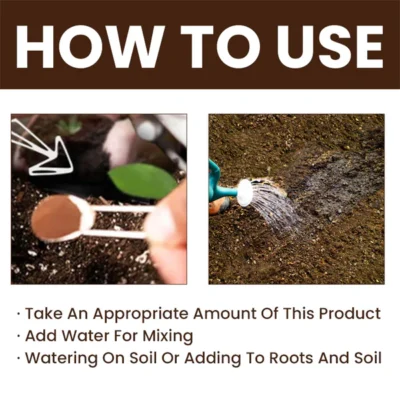 HOW TO USE

· Take An Appropriate Amount Of This Product
· Add Water For Mixing
· Watering On Soil Or Adding To Roots And Soil