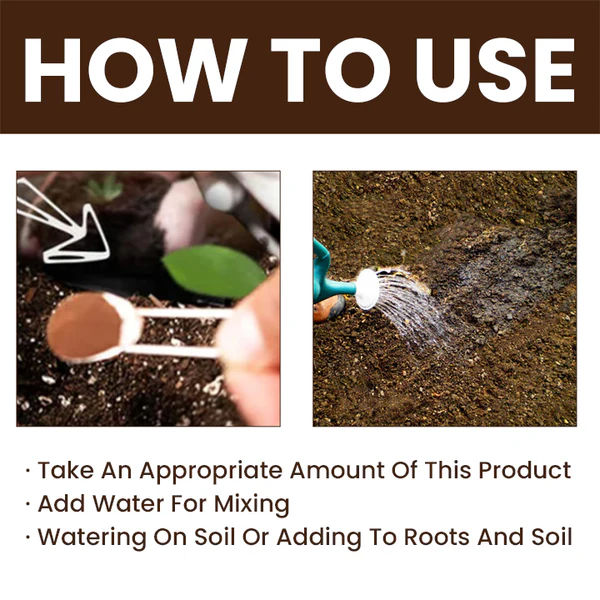 HOW TO USE

· Take An Appropriate Amount Of This Product
· Add Water For Mixing
· Watering On Soil Or Adding To Roots And Soil