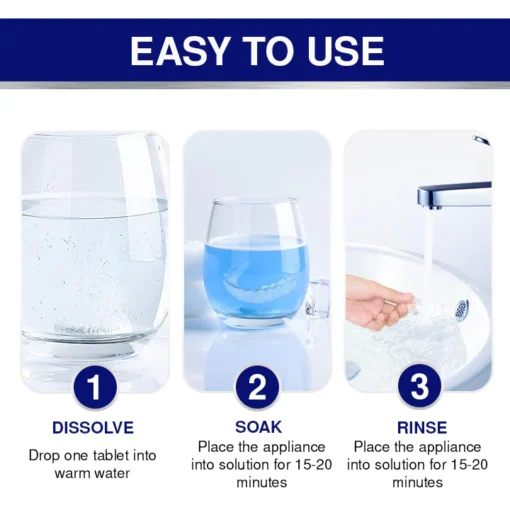 EASY TO USE

1
DISSOLVE
Drop one tablet into warm water

2
SOAK
Place the appliance into solution for 15-20 minutes

3
RINSE
Place the appliance into solution for 15-20 minutes