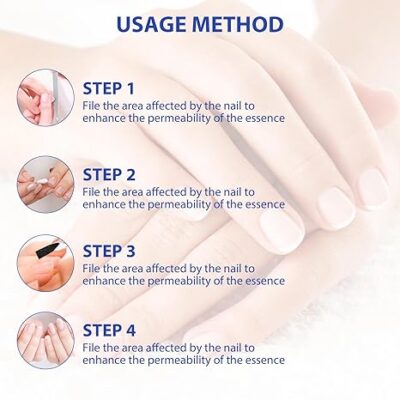 USAGE METHOD

STEP 1
File the area affected by the nail to enhance the permeability of the essence

STEP 2
File the area affected by the nail to enhance the permeability of the essence

STEP 3
File the area affected by the nail to enhance the permeability of the essence

STEP 4
File the area affected by the nail to enhance the permeability of the essence