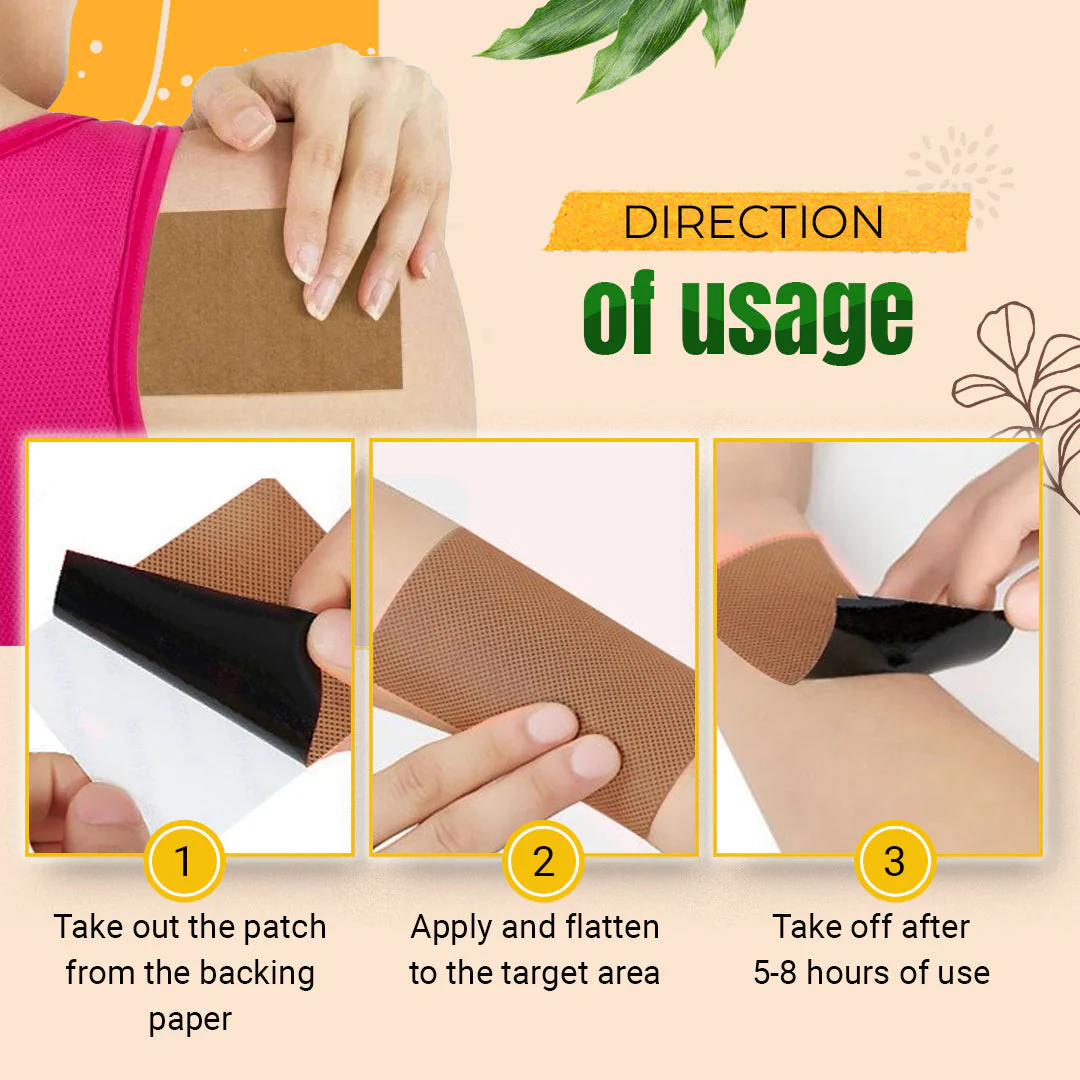 DIRECTION
of usage

1
Take out the patch from the backing paper

2
Apply and flatten to the target area

3
Take off after 5-8 hours of use