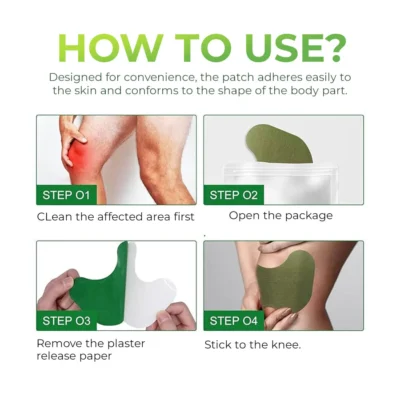 HOW TO USE?

Designed for convenience, the patch adheres easily to the skin and conforms to the shape of the body part.

STEP 01

CLean the affected area first

STEP 02

Open the package

STEP 03

Remove the plaster release paper

STEP 04

Stick to the knee.