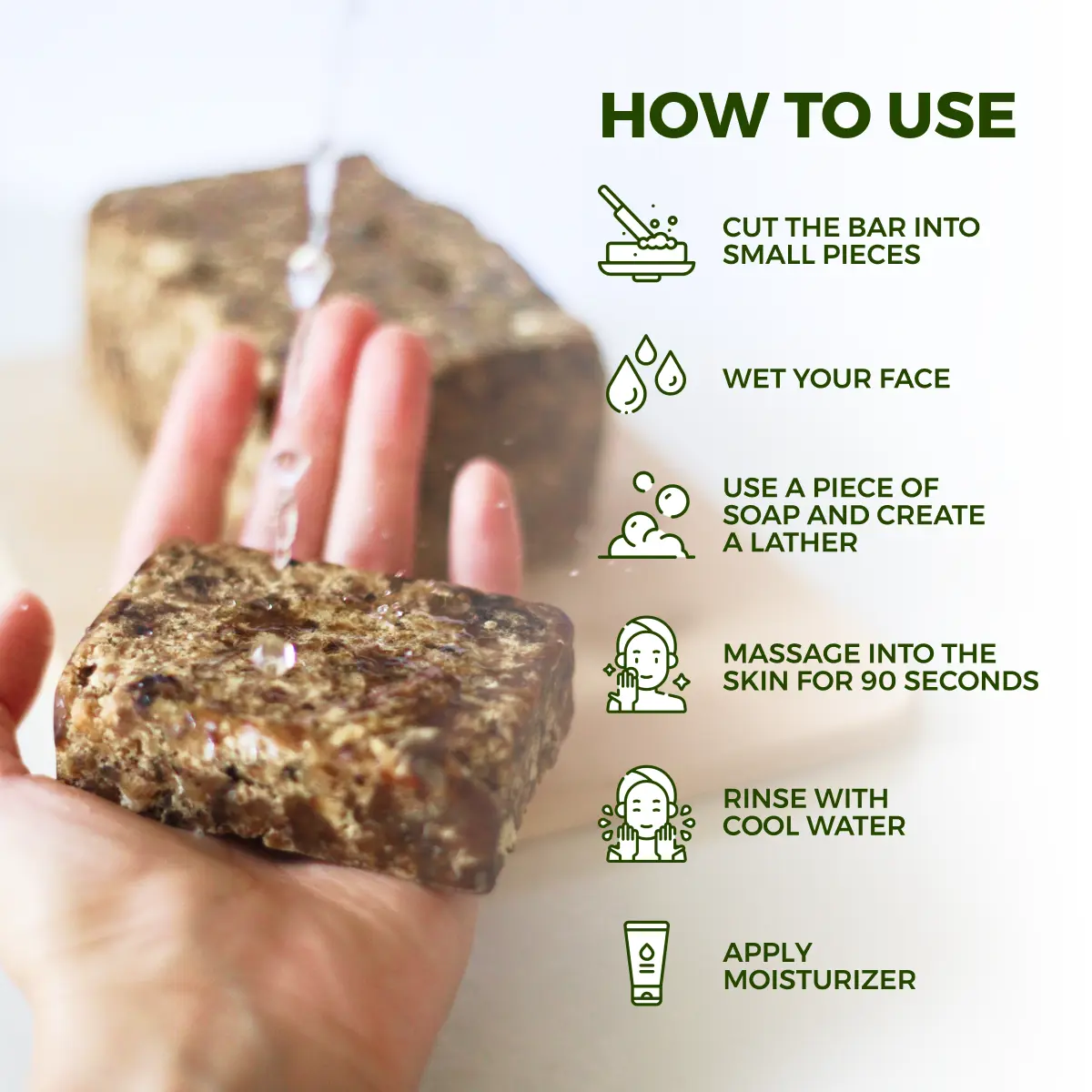 HOW TO USE

CUT THE BAR INTO SMALL PIECES

WET YOUR FACE

USE A PIECE OF SOAP AND CREATE A LATHER

MASSAGE INTO THE SKIN FOR 90 SECONDS

RINSE WITH COOL WATER

APPLY MOISTURIZER