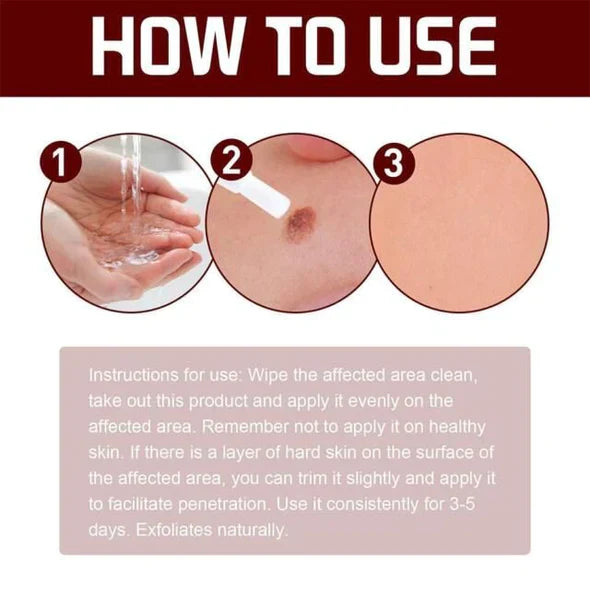 HOW TO USE

1

2

3

Instructions for use: Wipe the affected area clean, take out this product and apply it evenly on the affected area. Remember not to apply it on healthy skin. If there is a layer of hard skin on the surface of the affected area, you can trim it slightly and apply it to facilitate penetration. Use it consistently for 3-5 days. Exfoliates naturally.