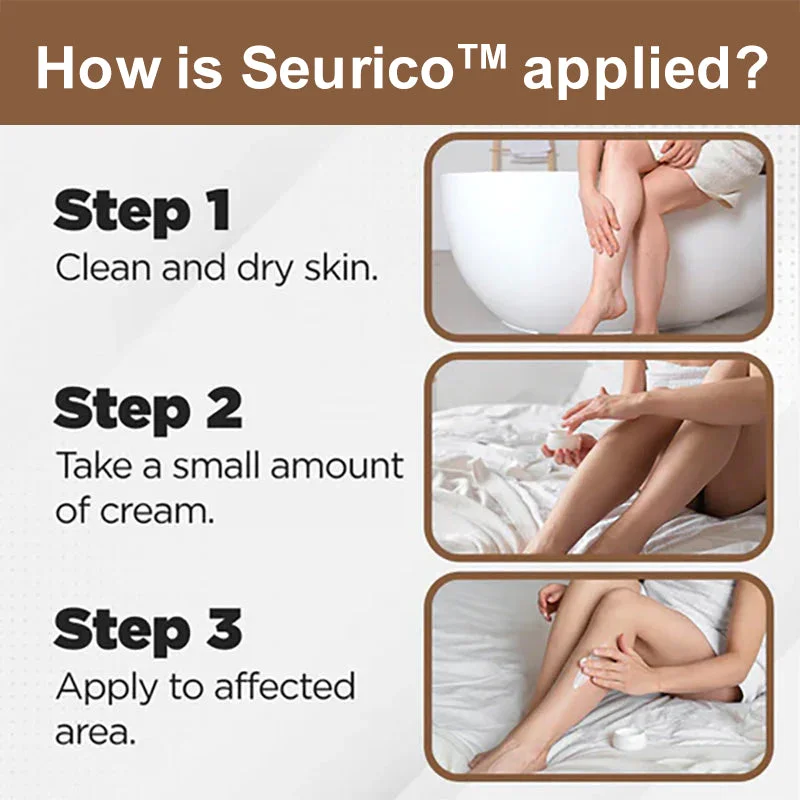 How is Seurico™ applied?

Step 1
Clean and dry skin.

Step 2
Take a small amount of cream.

Step 3
Apply to affected area.