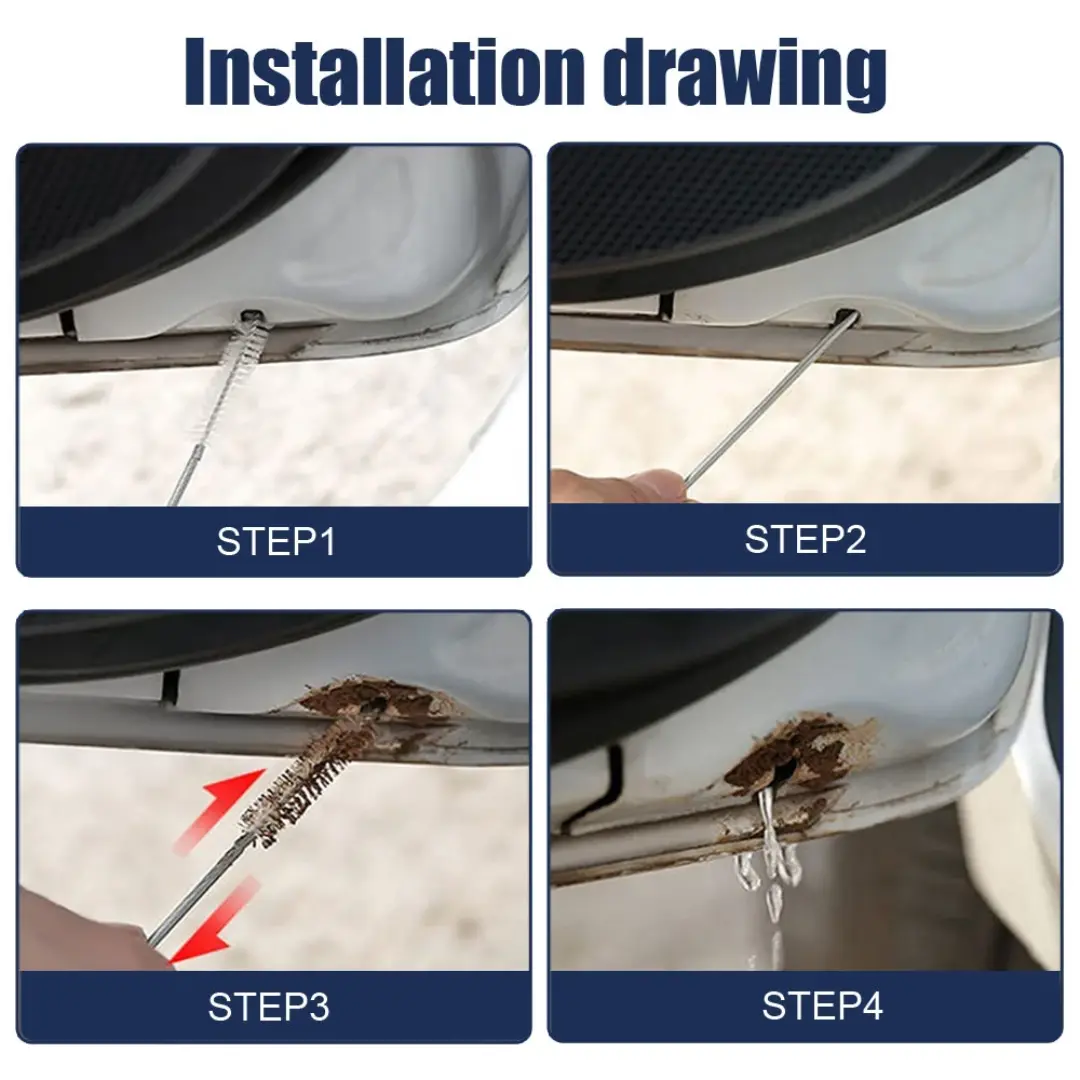 Installation drawing

STEP1

STEP2

STEP3

STEP4