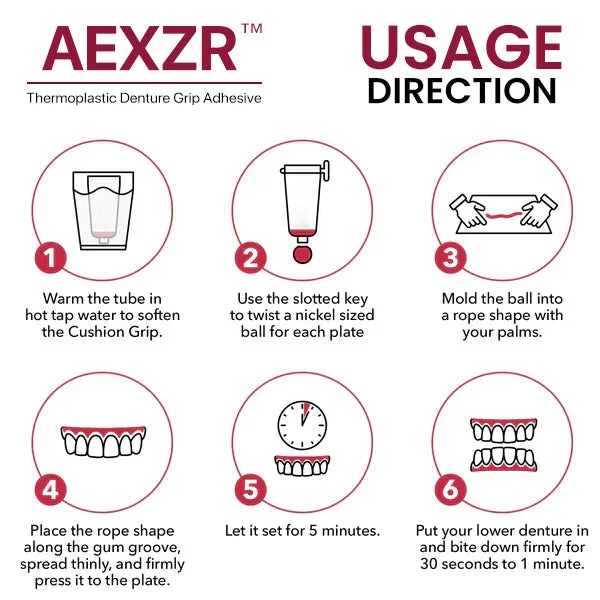 AEXZR™

Thermoplastic Denture Grip Adhesive

USAGE DIRECTION

1

Warm the tube in hot tap water to soften the Cushion Grip.

2

Use the slotted key to twist a nickel sized ball for each plate

3

Mold the ball into a rope shape with your palms.

4

Place the rope shape along the gum groove, spread thinly, and firmly press it to the plate.

5

Let it set for 5 minutes.

6

Put your lower denture in and bite down firmly for 30 seconds to 1 minute.