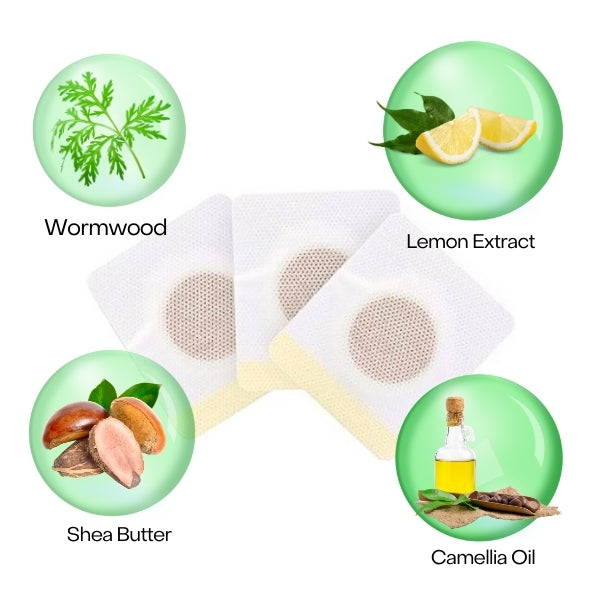 Wormwood

Lemon Extract

Shea Butter

Camellia Oil