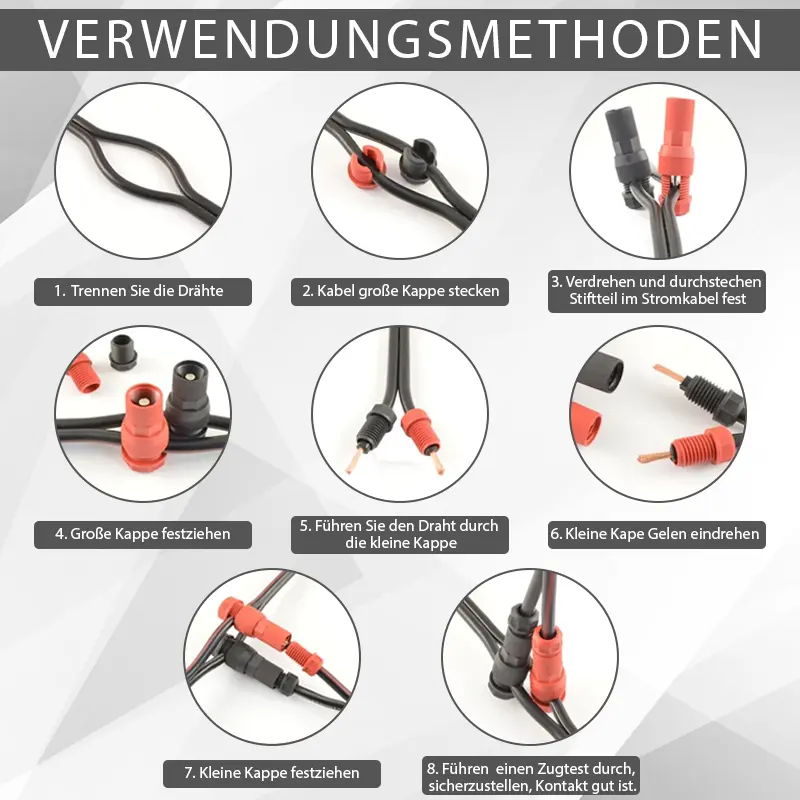 VERWENDUNGSMETHODEN

1. Trennen Sie die Drähte

2. Kabel große Kappe stecken

3. Verdrehen und durchstechen Stiftteil im Stromkabel fest

4. Große Kappe festziehen

5. Führen Sie den Draht durch die kleine Kappe

6. Kleine Kape Gelen eindrehen

7. Kleine Kappe festziehen

8. Führen einen Zugtest durch, sicherzustellen, Kontakt gut ist.