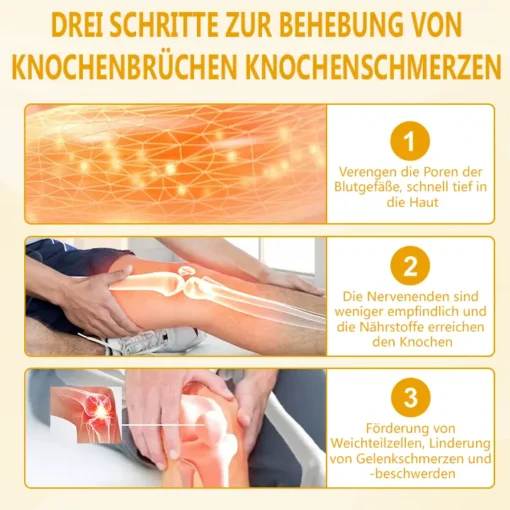 DREI SCHRITTE ZUR BEHEBUNG VON KNOCHENBRÜCHEN KNOCHENSCHMERZEN

1

Verengen die Poren der Blutgefäße, schnell tief in die Haut

2

Die Nervenenden sind weniger empfindlich und die Nährstoffe erreichen den Knochen

3

Förderung von Weichteilzellen, Linderung von Gelenkschmerzen und -beschwerden