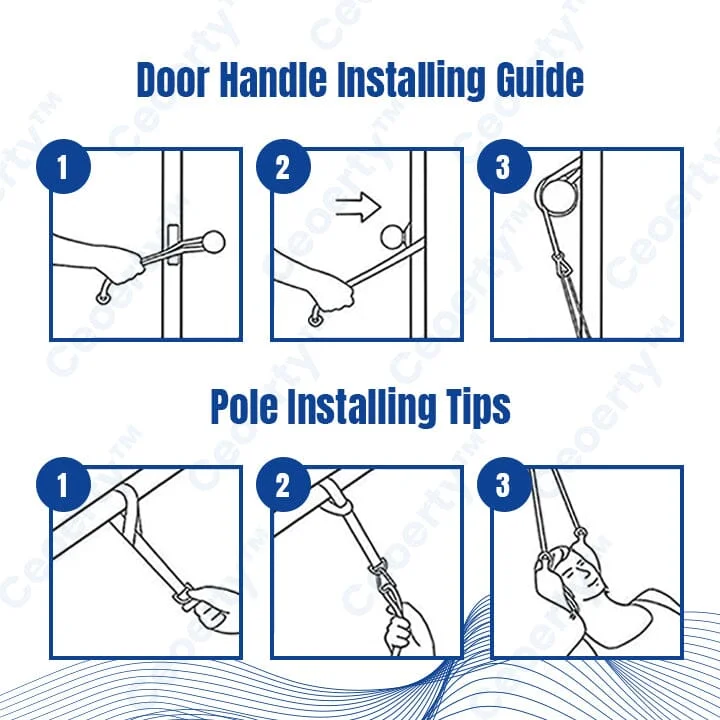 Door Handle Installing Guide

1

2

3

Pole Installing Tips

1

2

3

Ceoerty™