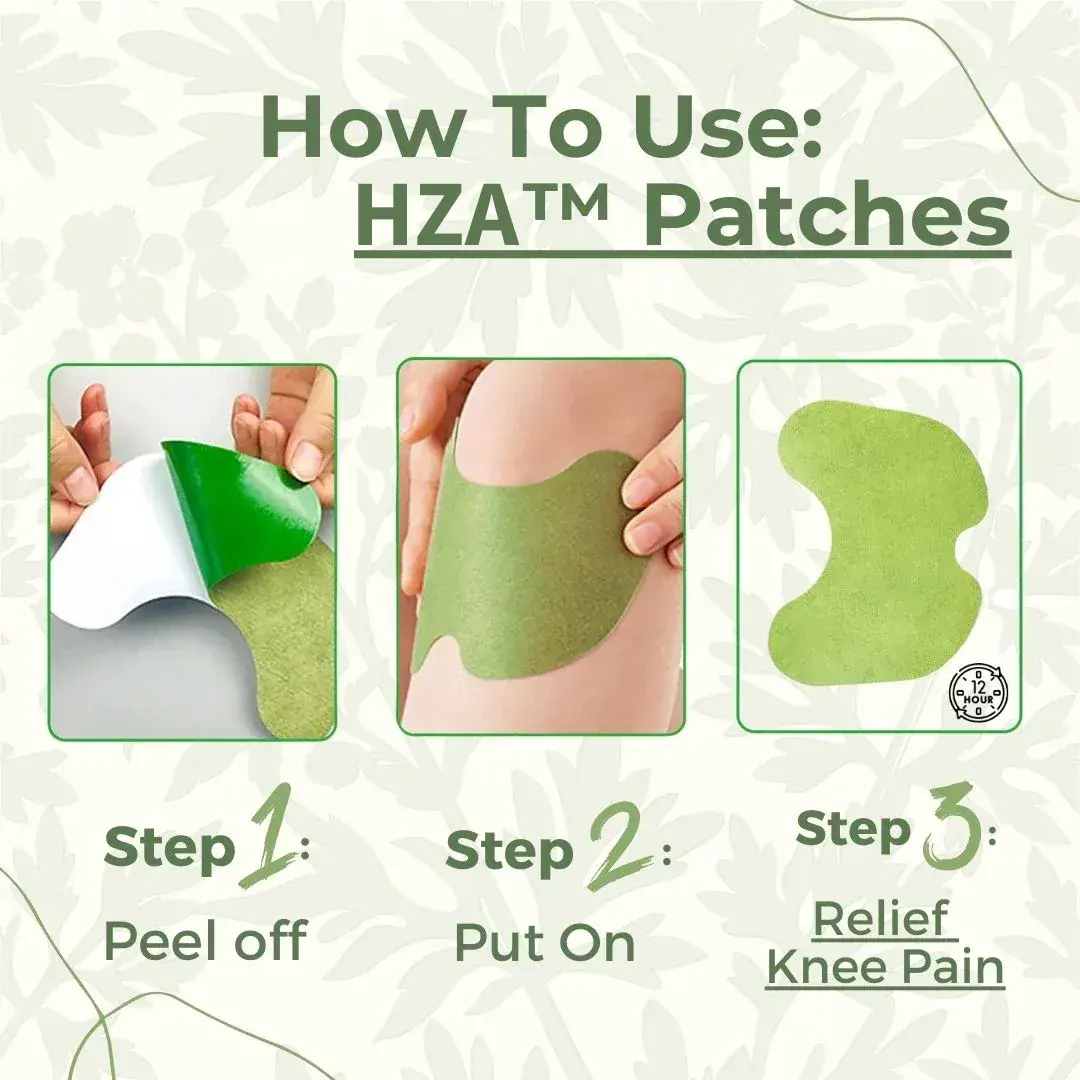 How To Use:
HZA™ Patches

12 HOUR

Step 1:
Peel off

Step 2:
Put On

Step 3:
Relief
Knee Pain