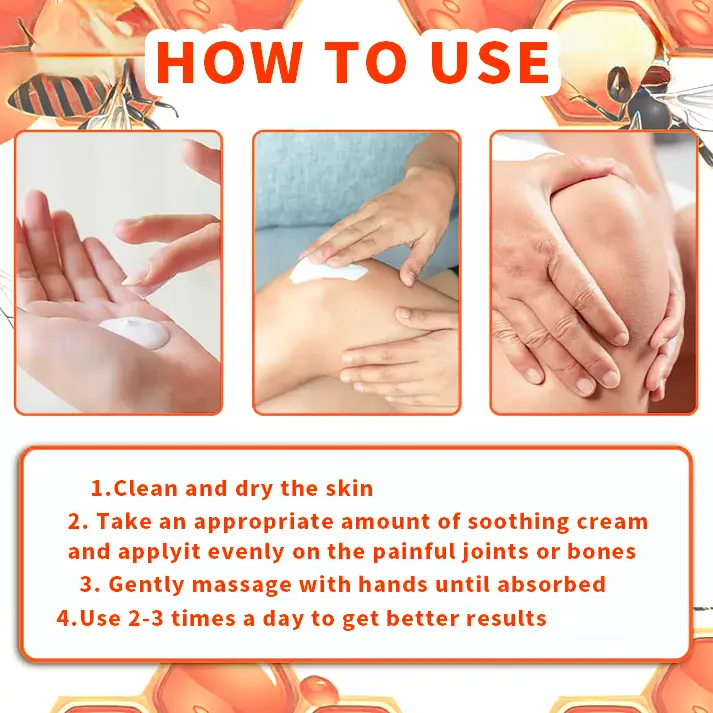 HOW TO USE

1.Clean and dry the skin
2. Take an appropriate amount of soothing cream and applyit evenly on the painful joints or bones
3. Gently massage with hands until absorbed
4.Use 2-3 times a day to get better results