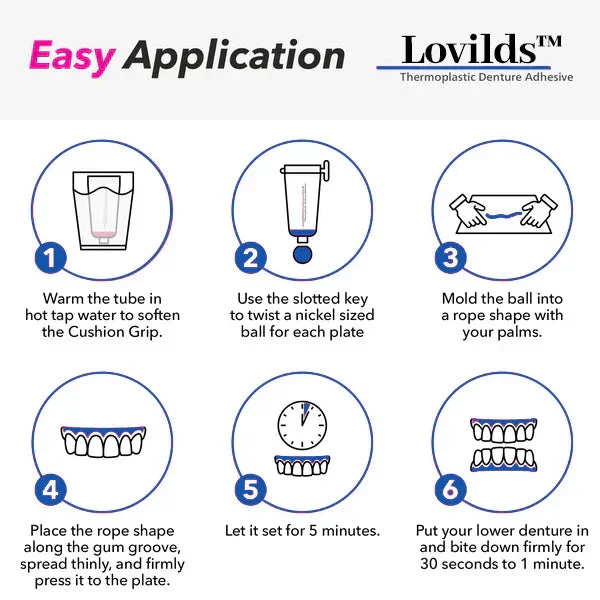 Easy Application

Lovilds™
Thermoplastic Denture Adhesive

1
Warm the tube in hot tap water to soften the Cushion Grip.

2
Use the slotted key to twist a nickel sized ball for each plate

3
Mold the ball into a rope shape with your palms.

4
Place the rope shape along the gum groove, spread thinly, and firmly press it to the plate.

5
Let it set for 5 minutes.

6
Put your lower denture in and bite down firmly for 30 seconds to 1 minute.