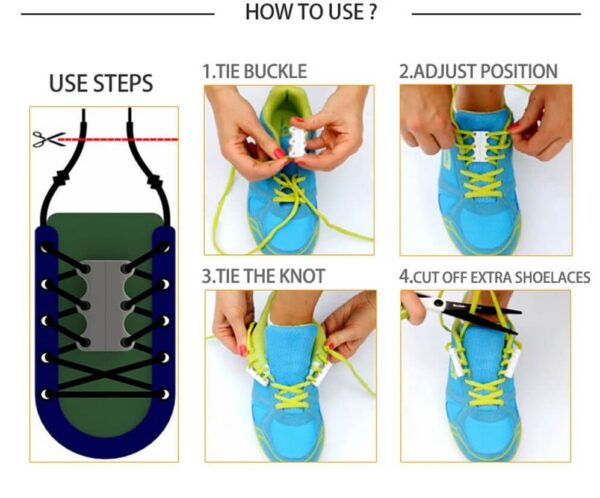 HOW TO USE ?

USE STEPS

1.TIE BUCKLE

2.ADJUST POSITION

3.TIE THE KNOT

4.CUT OFF EXTRA SHOELACES