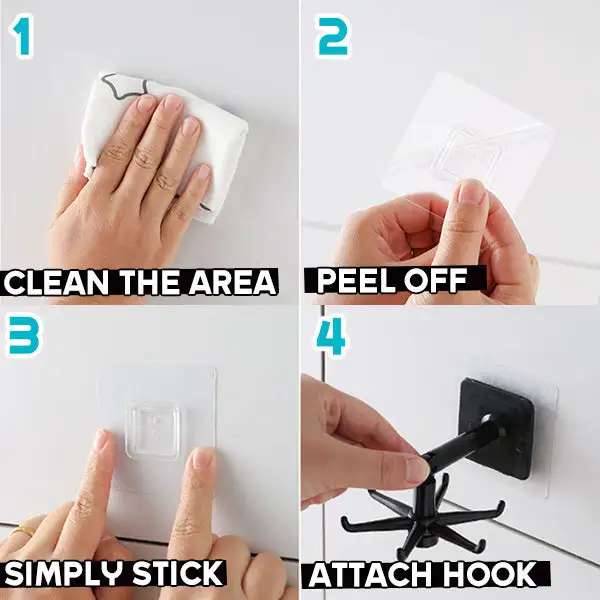 1

CLEAN THE AREA

2

PEEL OFF

3

SIMPLY STICK

4

ATTACH HOOK