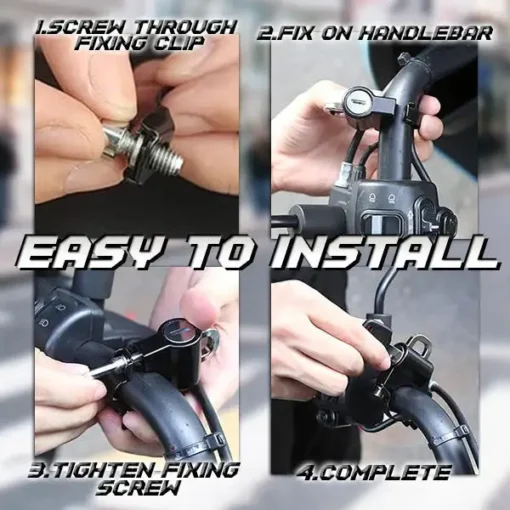 1.SCREW THROUGH FIXING CLIP

2.FIX ON HANDLEBAR

EASY TO INSTALL

3.TIGHTEN FIXING SCREW

4.COMPLETE