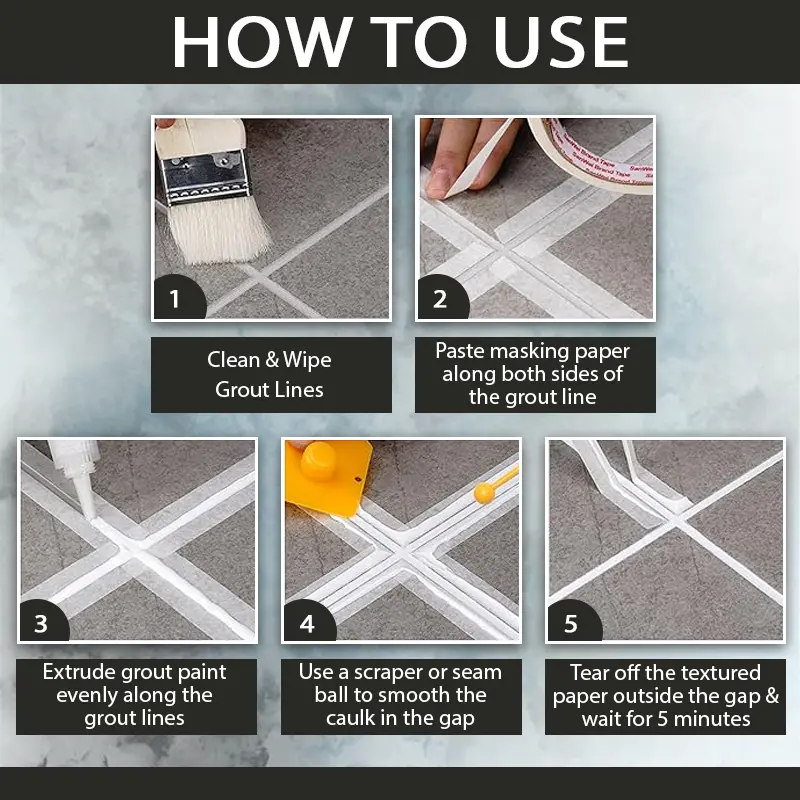 HOW TO USE

1

Clean & Wipe Grout Lines

2

Paste masking paper along both sides of the grout line

3

Extrude grout paint evenly along the grout lines

4

Use a scraper or seam ball to smooth the caulk in the gap

5

Tear off the textured paper outside the gap & wait for 5 minutes