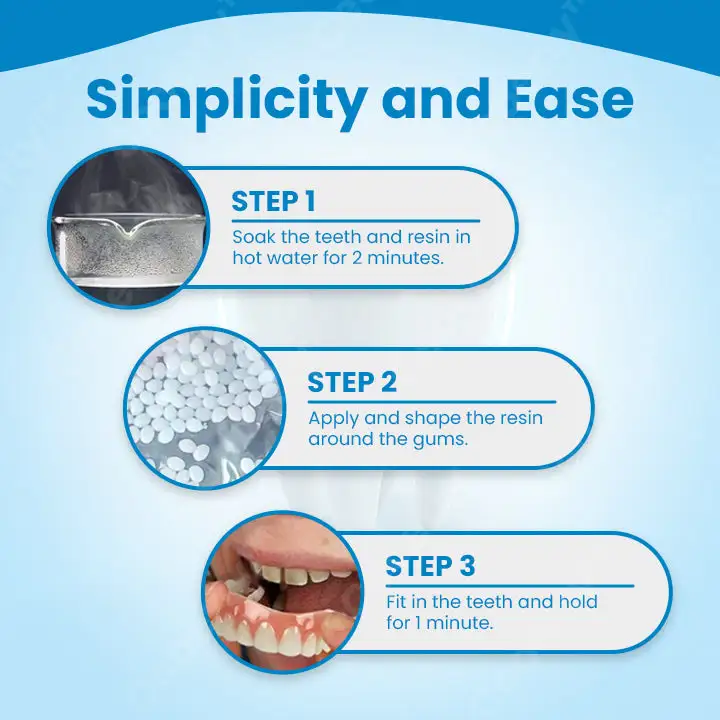 Simplicity and Ease

STEP 1
Soak the teeth and resin in hot water for 2 minutes.

STEP 2
Apply and shape the resin around the gums.

STEP 3
Fit in the teeth and hold for 1 minute.