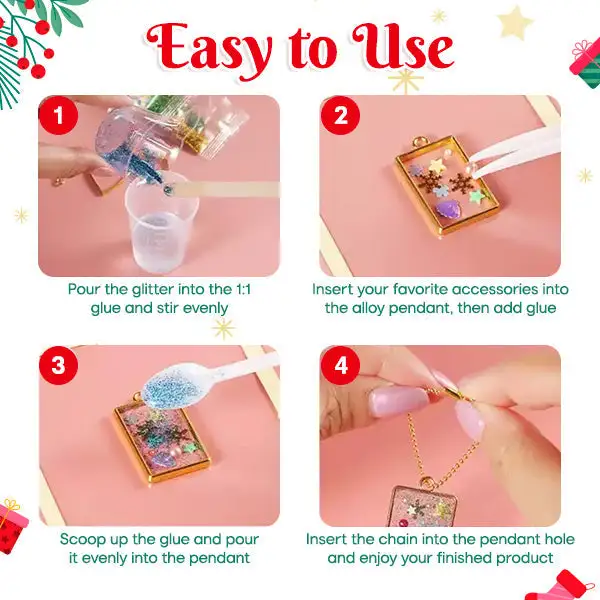 Easy to Use

1

Pour the glitter into the 1:1 glue and stir evenly

2

Insert your favorite accessories into the alloy pendant, then add glue

3

Scoop up the glue and pour it evenly into the pendant

4

Insert the chain into the pendant hole and enjoy your finished product