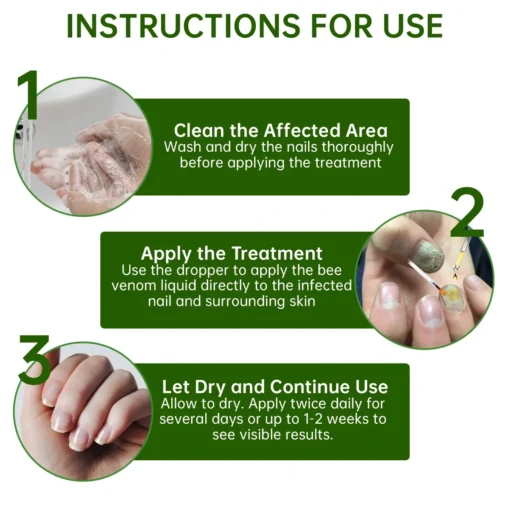 INSTRUCTIONS FOR USE

1

Clean the Affected Area
Wash and dry the nails thoroughly before applying the treatment

2

Apply the Treatment
Use the dropper to apply the bee venom liquid directly to the infected nail and surrounding skin

3

Let Dry and Continue Use
Allow to dry. Apply twice daily for several days or up to 1-2 weeks to see visible results.