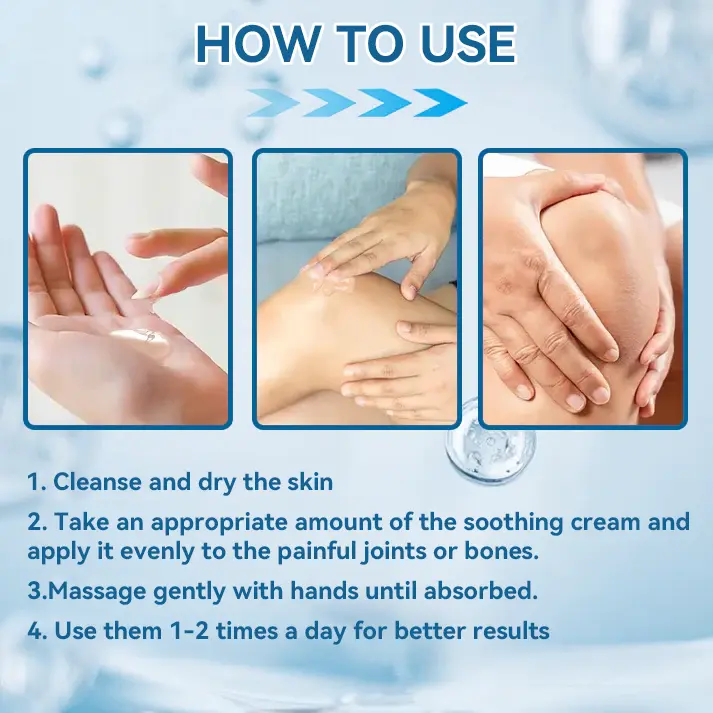 HOW TO USE

1. Cleanse and dry the skin

2. Take an appropriate amount of the soothing cream and apply it evenly to the painful joints or bones.

3.Massage gently with hands until absorbed.

4. Use them 1-2 times a day for better results