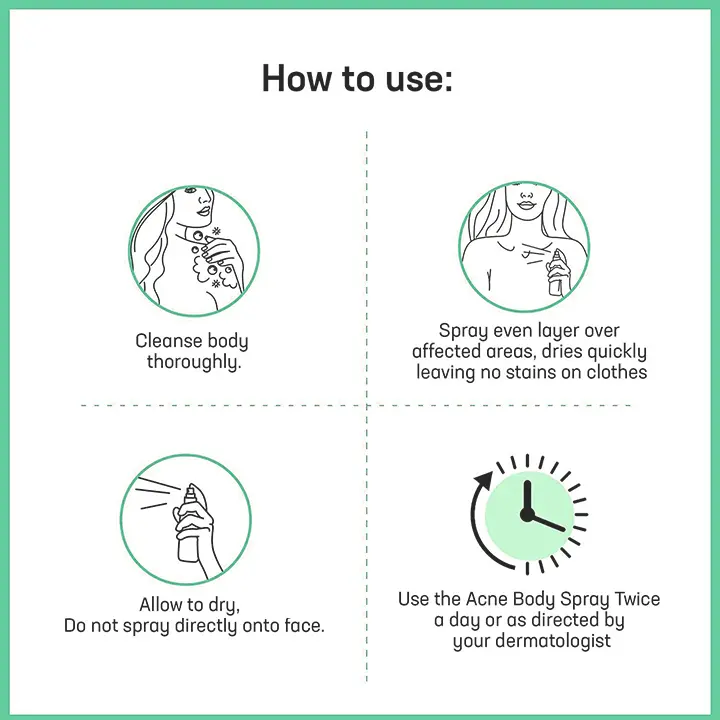 How to use:

Cleanse body thoroughly.

Spray even layer over affected areas, dries quickly leaving no stains on clothes

Allow to dry,
Do not spray directly onto face.

Use the Acne Body Spray Twice a day or as directed by your dermatologist