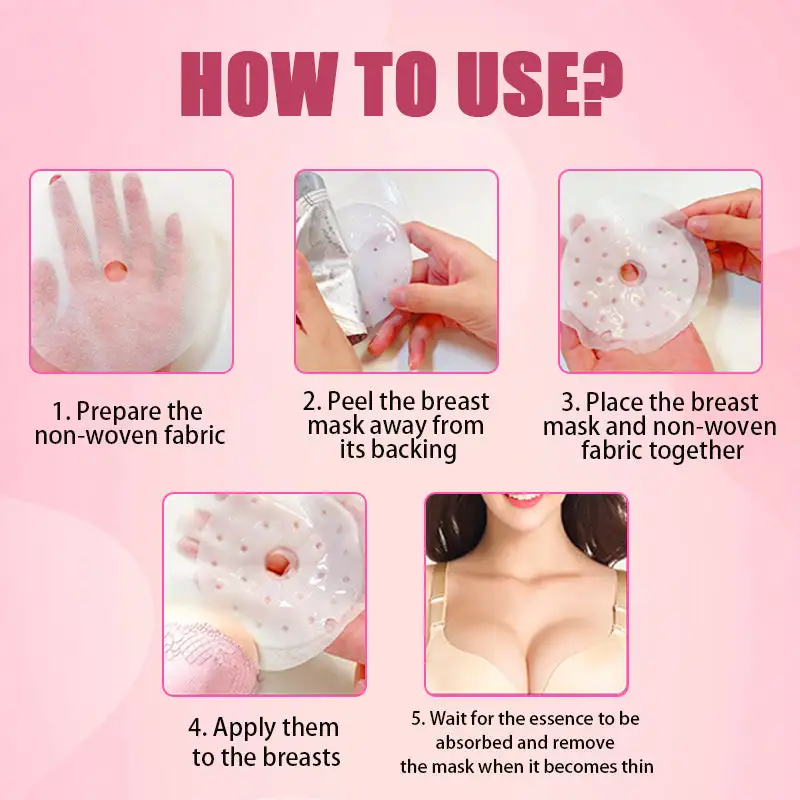 HOW TO USE?

1. Prepare the non-woven fabric

2. Peel the breast mask away from its backing

3. Place the breast mask and non-woven fabric together

4. Apply them to the breasts

5. Wait for the essence to be absorbed and remove the mask when it becomes thin