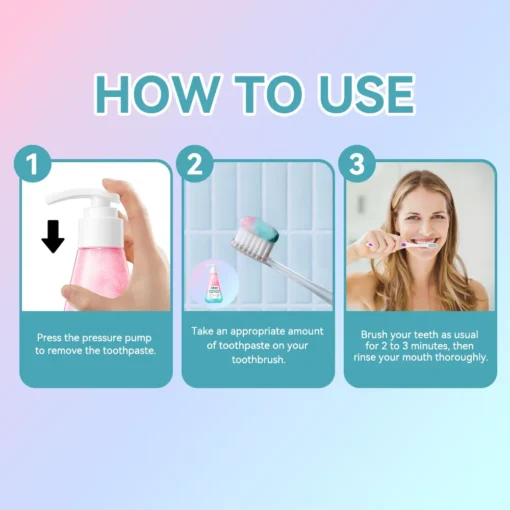 HOW TO USE

1

Press the pressure pump to remove the toothpaste.

2

Take an appropriate amount of toothpaste on your toothbrush.

3

Brush your teeth as usual for 2 to 3 minutes, then rinse your mouth thoroughly.