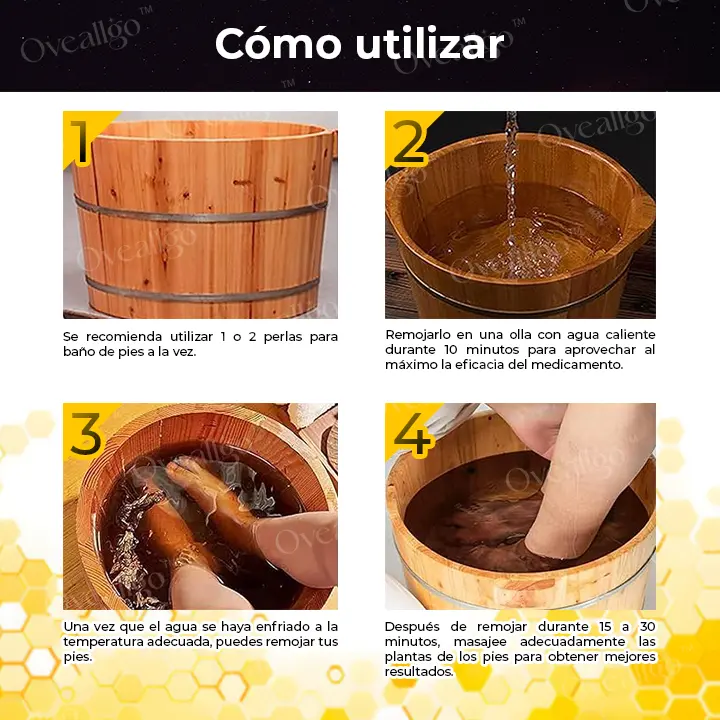 Oveallgo™

Cómo utilizar

1

Se recomienda utilizar 1 o 2 perlas para baño de pies a la vez.

2

Remojarlo en una olla con agua caliente durante 10 minutos para aprovechar al máximo la eficacia del medicamento.

3

Una vez que el agua se haya enfriado a la temperatura adecuada, puedes remojar tus pies.

4

Después de remojar durante 15 a 30 minutos, masajee adecuadamente las plantas de los pies para obtener mejores resultados.