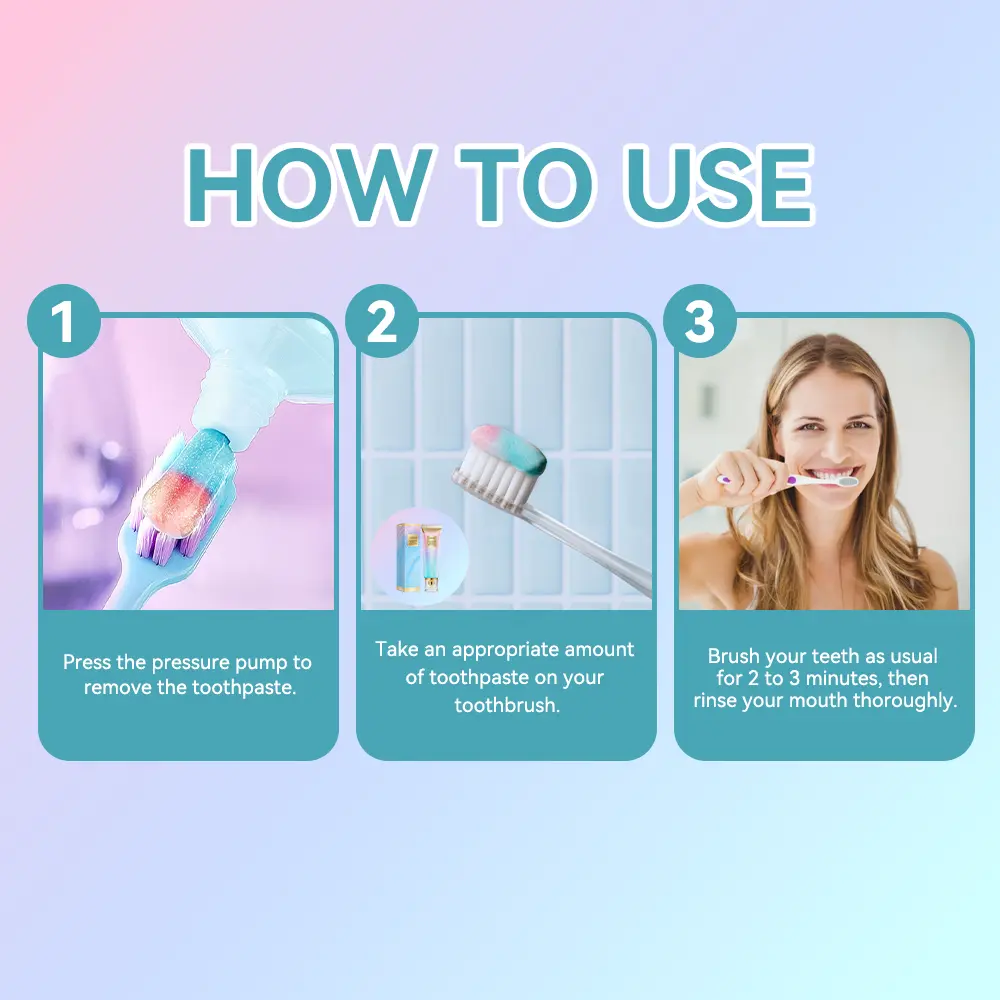 HOW TO USE

1

Press the pressure pump to remove the toothpaste.

2

Take an appropriate amount of toothpaste on your toothbrush.

3

Brush your teeth as usual for 2 to 3 minutes, then rinse your mouth thoroughly.