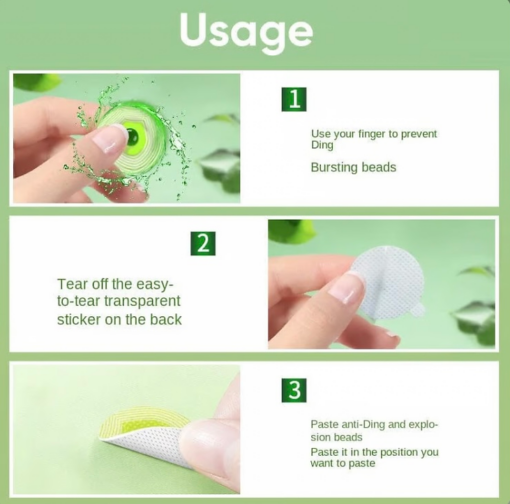 Usage

1

Use your finger to prevent Ding

Bursting beads

2

Tear off the easy-to-tear transparent sticker on the back

3

Paste anti-Ding and explosion beads

Paste it in the position you want to paste