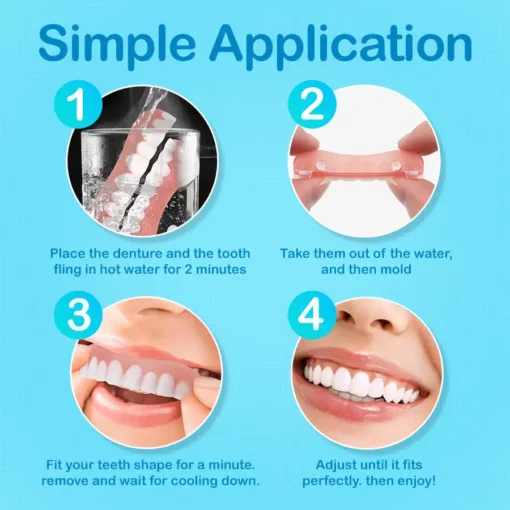 Simple Application

1

Place the denture and the tooth fling in hot water for 2 minutes

2

Take them out of the water, and then mold

3

Fit your teeth shape for a minute. remove and wait for cooling down.

4

Adjust until it fits perfectly. then enjoy!